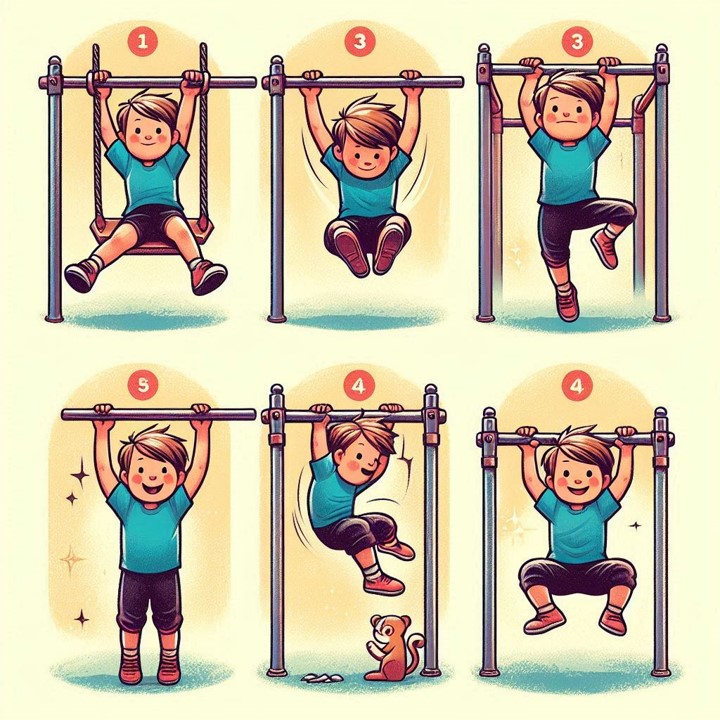 1

3

3

5

4

4